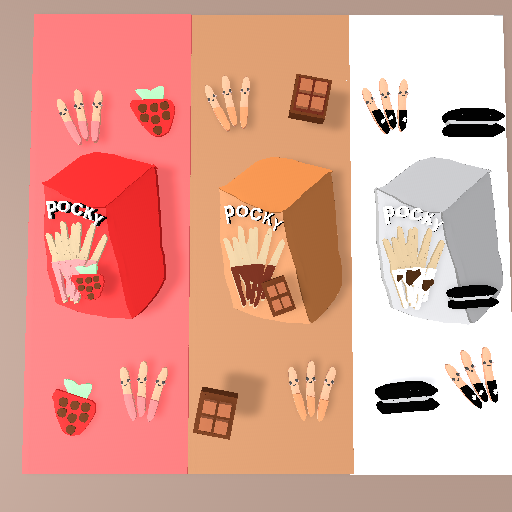 POCKY

POCKY

POCKY